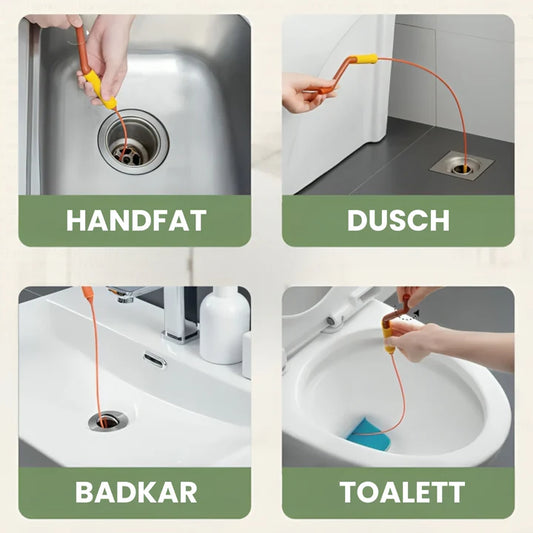 HANDFAT

DUSCH

BADKAR

TOALETT