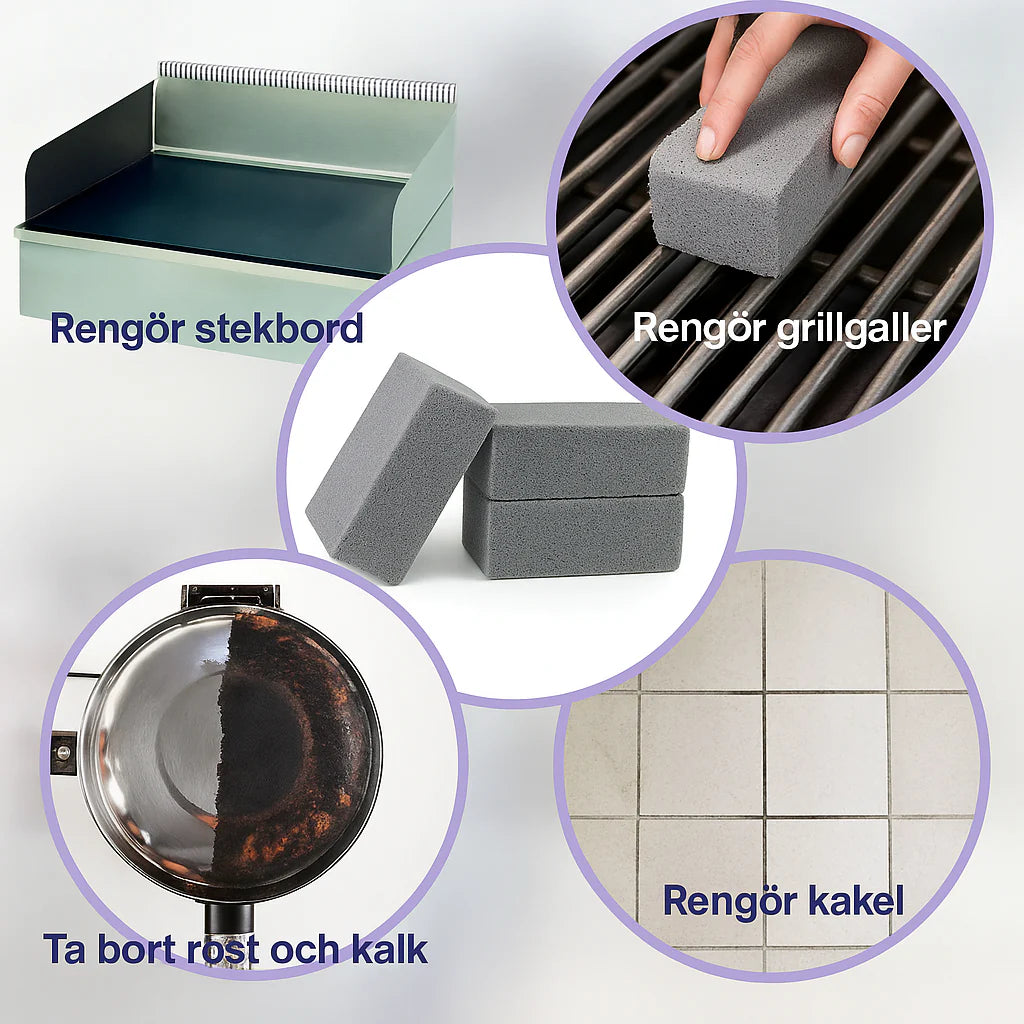 Rengör stekbord

Rengör grillgaller

Ta bort rost och kalk

Rengör kakel